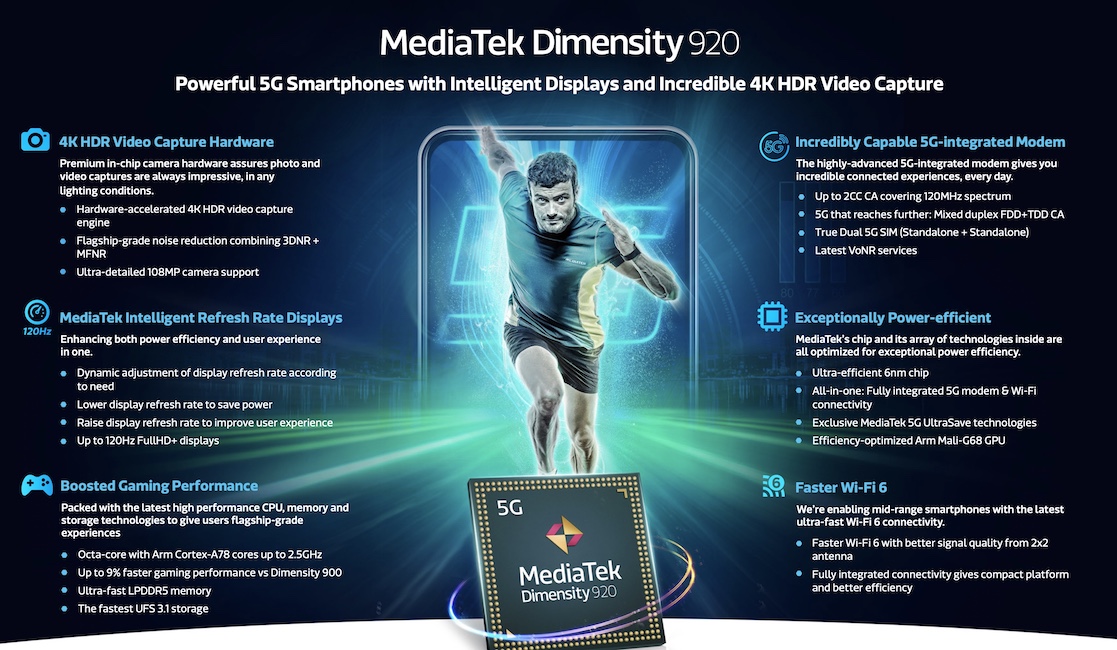 MediaTek Dimensity 920

Powerful 5G Smartphones with Intelligent Displays and Incredible 4K HDR Video Capture

4K HDR Video Capture Hardware

Premium in-chip camera hardware assures photo and video captures are always impressive, in any lighting conditions.

- Hardware-accelerated 4K HDR video capture engine
- Flagship-grade noise reduction combining 3DNR + MFNR
- Ultra-detailed 108MP camera support

120Hz

MediaTek Intelligent Refresh Rate Displays

Enhancing both power efficiency and user experience in one.

- Dynamic adjustment of display refresh rate according to need
- Lower display refresh rate to save power
- Raise display refresh rate to improve user experience
- Up to 120Hz FullHD+ displays

Boosted Gaming Performance

Packed with the latest high performance CPU, memory and storage technologies to give users flagship-grade experiences

- Octa-core with Arm Cortex-A78 cores up to 2.5GHz
- Up to 9% faster gaming performance vs Dimensity 900
- Ultra-fast LPDDR5 memory
- The fastest UFS 3.1 storage

5G

Incredibly Capable 5G-integrated Modem

The highly-advanced 5G-integrated modem gives you incredible connected experiences, every day.

- Up to 2CC CA covering 120MHz spectrum
- 5G that reaches further: Mixed duplex FDD+TDD CA
- True Dual 5G SIM (Standalone + Standalone)
- Latest VoNR services

Exceptionally Power-efficient

MediaTek's chip and its array of technologies inside are all optimized for exceptional power efficiency.

- Ultra-efficient 6nm chip
- All-in-one: Fully integrated 5G modem & Wi-Fi connectivity
- Exclusive MediaTek 5G UltraSave technologies
- Efficiency-optimized Arm Mali-G68 GPU

6

Faster Wi-Fi 6

We're enabling mid-range smartphones with the latest ultra-fast Wi-Fi 6 connectivity.

- Faster Wi-Fi 6 with better signal quality from 2x2 antenna
- Fully integrated connectivity gives compact platform and better efficiency

5G

MediaTek
Dimensity 920